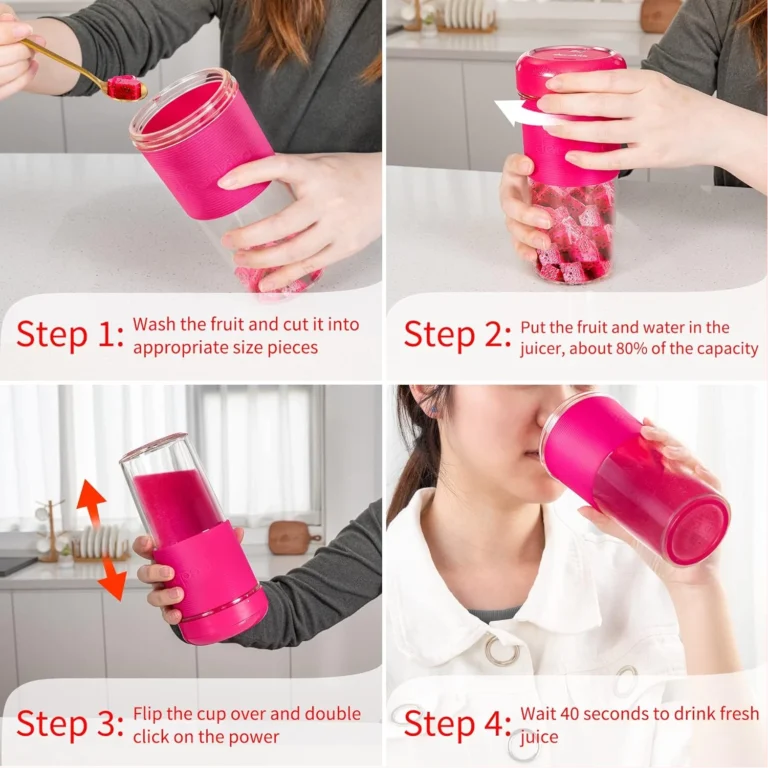 Step 1: Wash the fruit and cut it into appropriate size pieces

Step 2: Put the fruit and water in the juicer, about 80% of the capacity

Step 3: Flip the cup over and double click on the power

Step 4: Wait 40 seconds to drink fresh juice